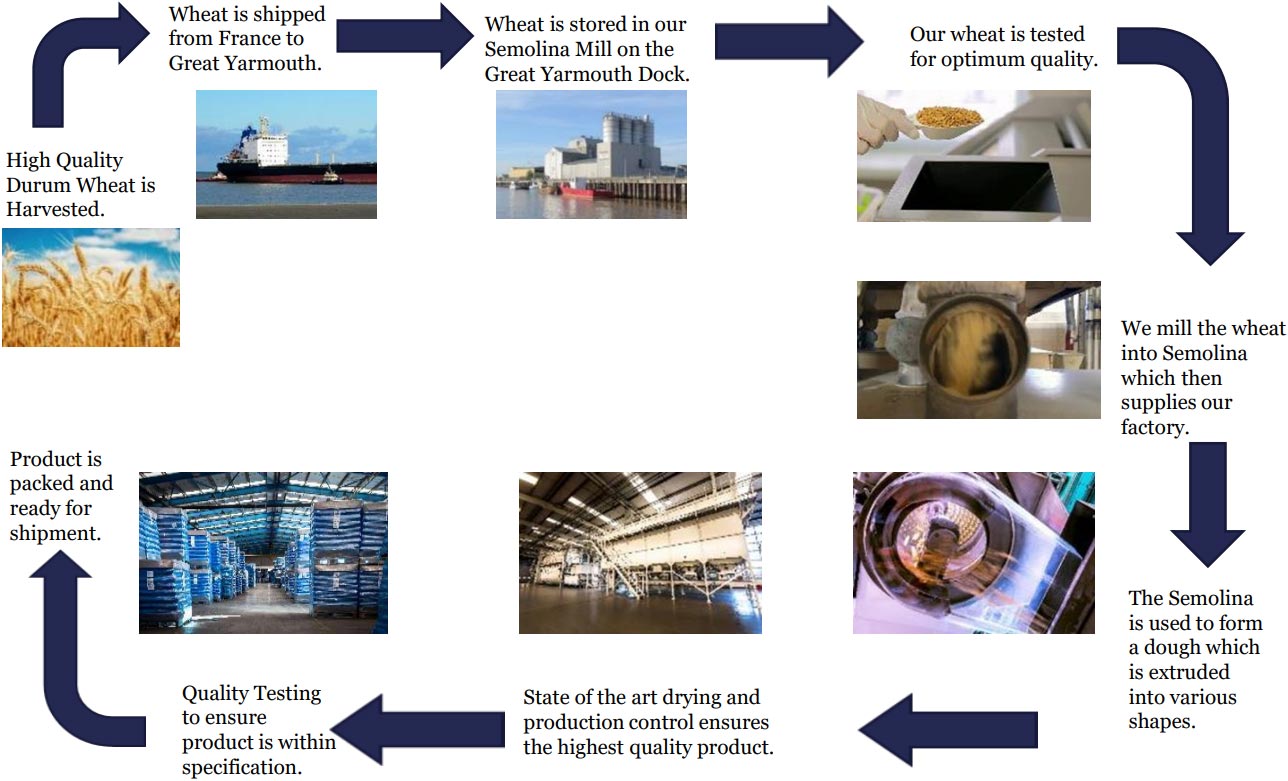 High Quality Durum Wheat is Harvested.

Wheat is shipped from France to Great Yarmouth.

Wheat is stored in our Semolina Mill on the Great Yarmouth Dock.

Our wheat is tested for optimum quality.

We mill the wheat into Semolina which then supplies our factory.

The Semolina is used to form a dough which is extruded into various shapes.

State of the art drying and production control ensures the highest quality product.

Quality Testing to ensure product is within specification.

Product is packed and ready for shipment.